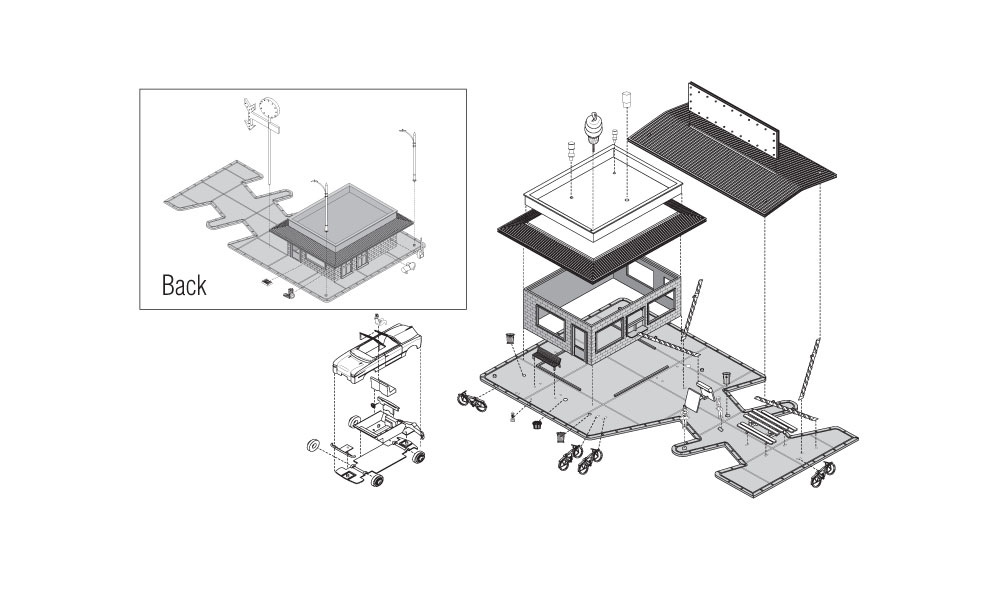 Back